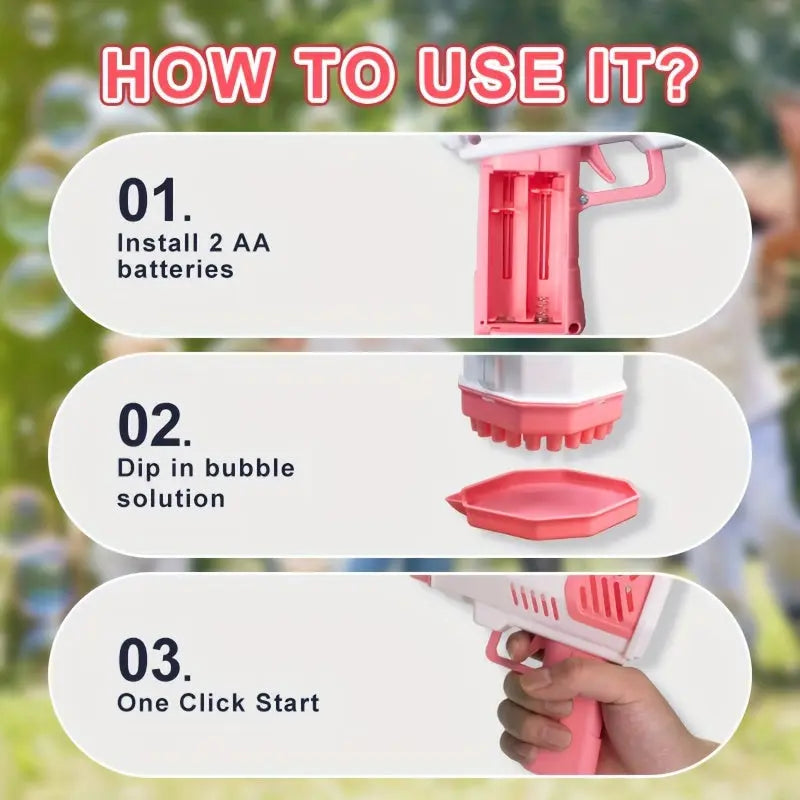 HOW TO USE IT?

01.
Install 2 AA batteries

02.
Dip in bubble solution

03.
One Click Start