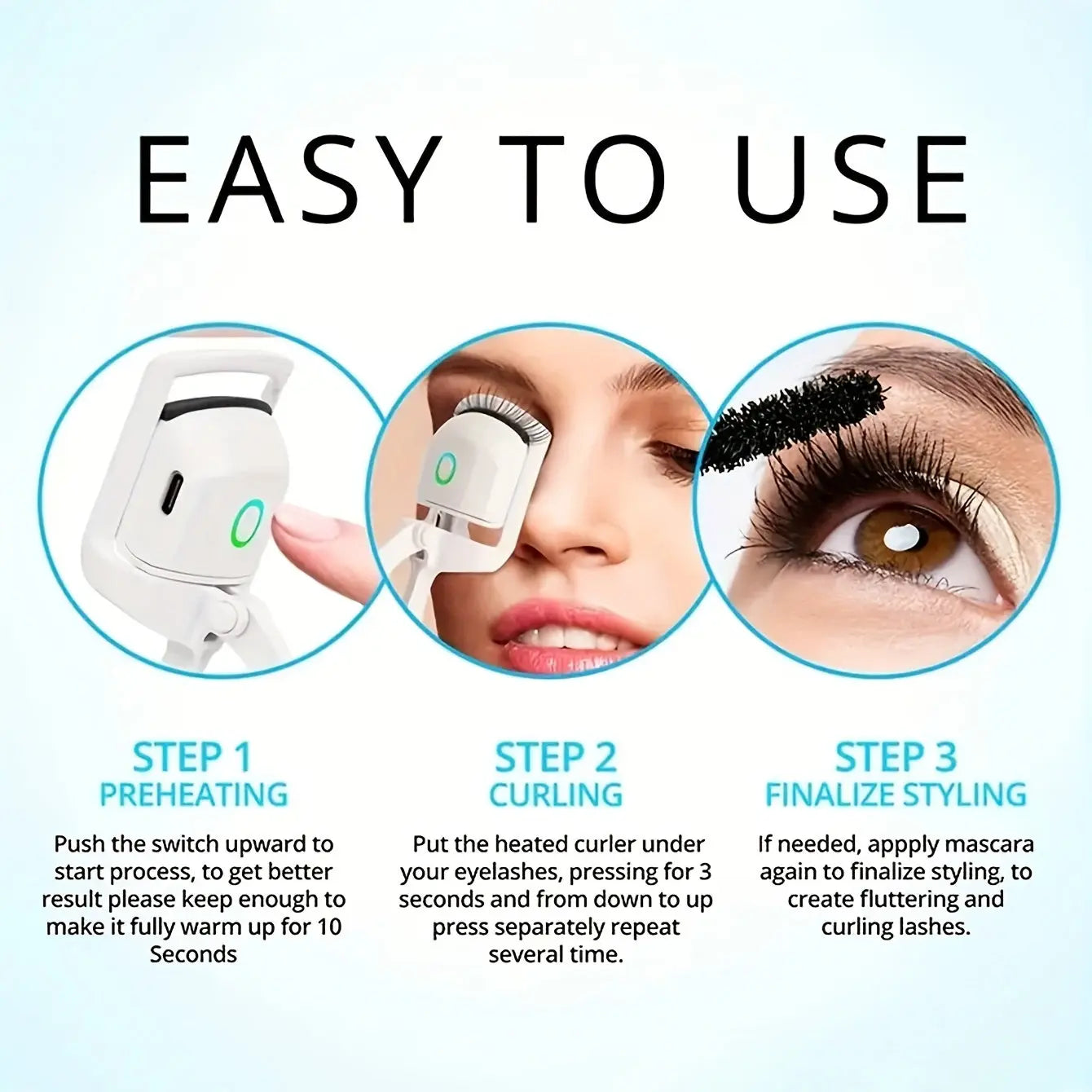 EASY TO USE

STEP 1
PREHEATING

Push the switch upward to start process, to get better result please keep enough to make it fully warm up for 10 Seconds

STEP 2
CURLING

Put the heated curler under your eyelashes, pressing for 3 seconds and from down to up press separately repeat several time.

STEP 3
FINALIZE STYLING

If needed, appply mascara again to finalize styling, to create fluttering and curling lashes.