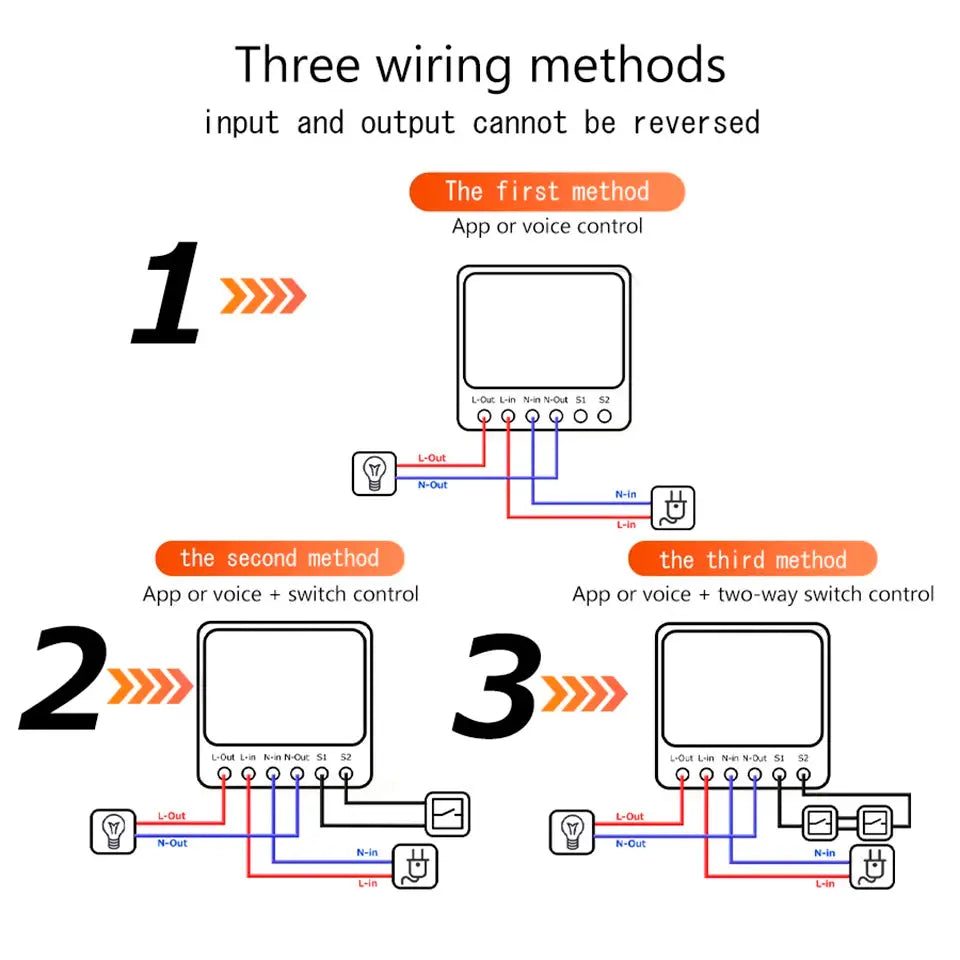 Three wiring methods
input and output cannot be reversed

The first method
App or voice control

1

L-Out L-in N-in N-Out S1 S2

L-Out
N-Out
N-in
L-in

the second method
App or voice + switch control

2

L-Out L-in N-in N-Out S1 S2

L-Out
N-Out
N-in
L-in

the third method
App or voice + two-way switch control

3

L-Out L-in N-in N-Out S1 S2

L-Out
N-Out
N-in
L-in