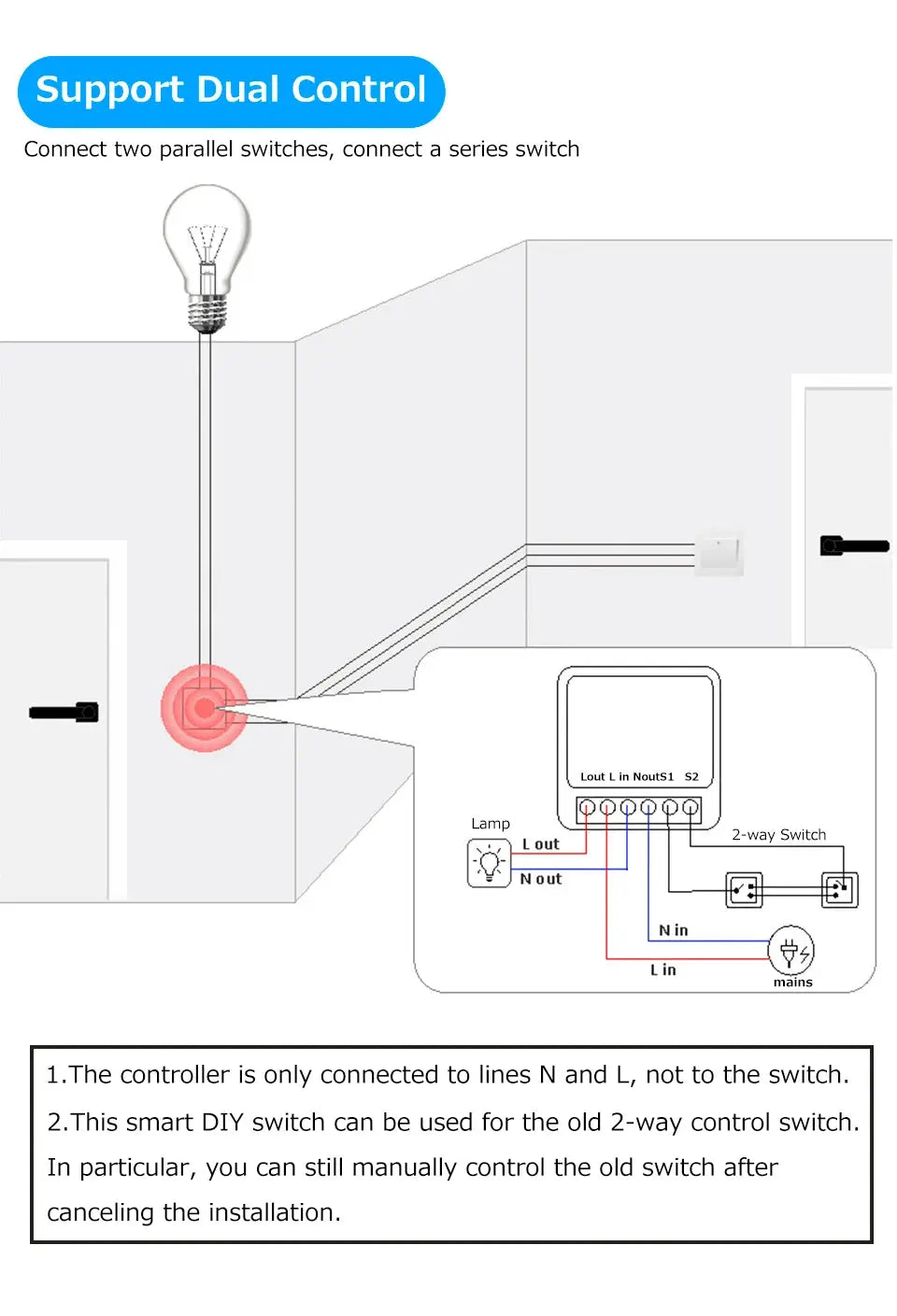 Support Dual Control

Connect two parallel switches, connect a series switch

Lout L in NoutS1 S2

Lamp

L out

N out

2-way Switch

N in

L in

mains

1.The controller is only connected to lines N and L, not to the switch.

2.This smart DIY switch can be used for the old 2-way control switch. In particular, you can still manually control the old switch after canceling the installation.