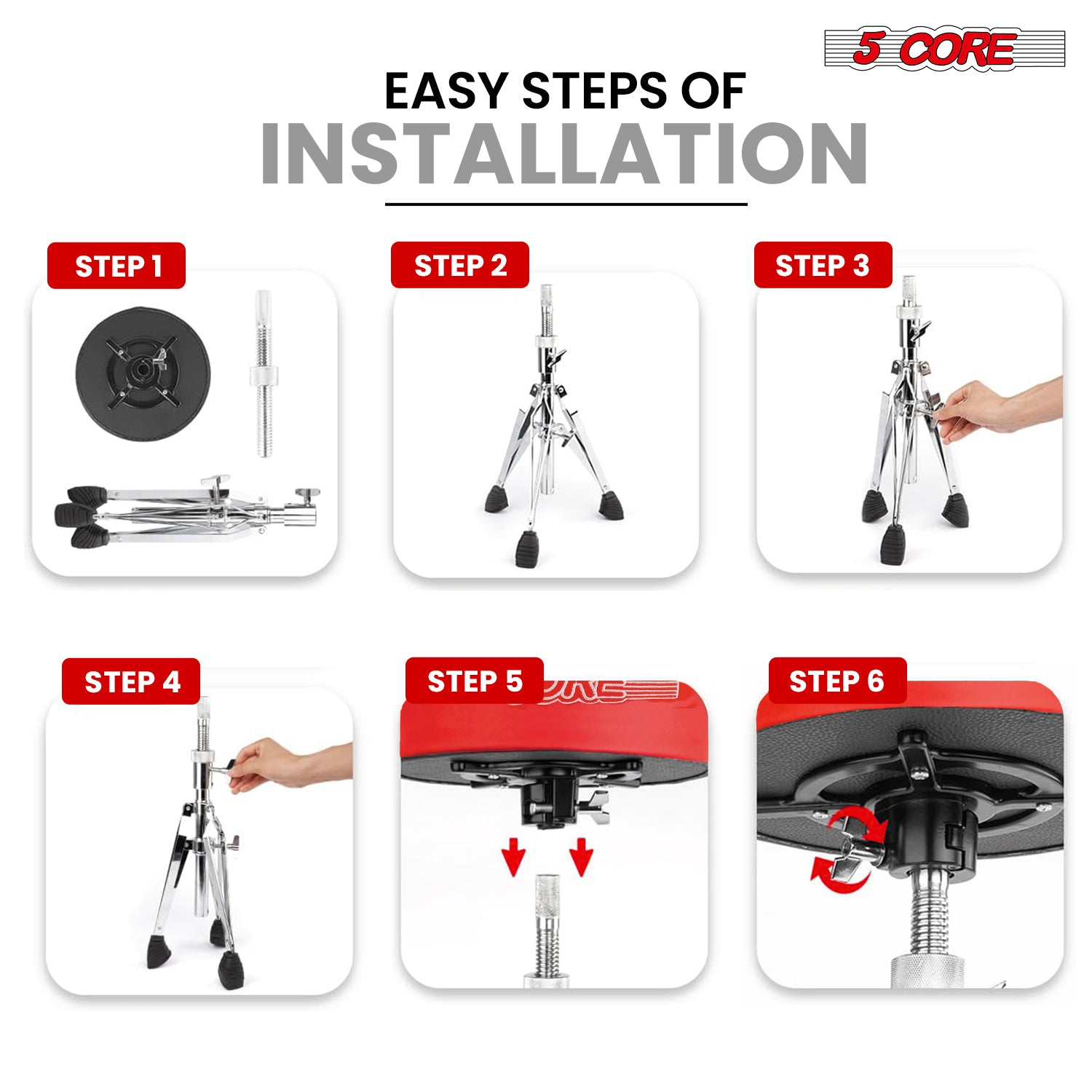 5 CORE

EASY STEPS OF
INSTALLATION

STEP 1

STEP 2

STEP 3

STEP 4

STEP 5

STEP 6