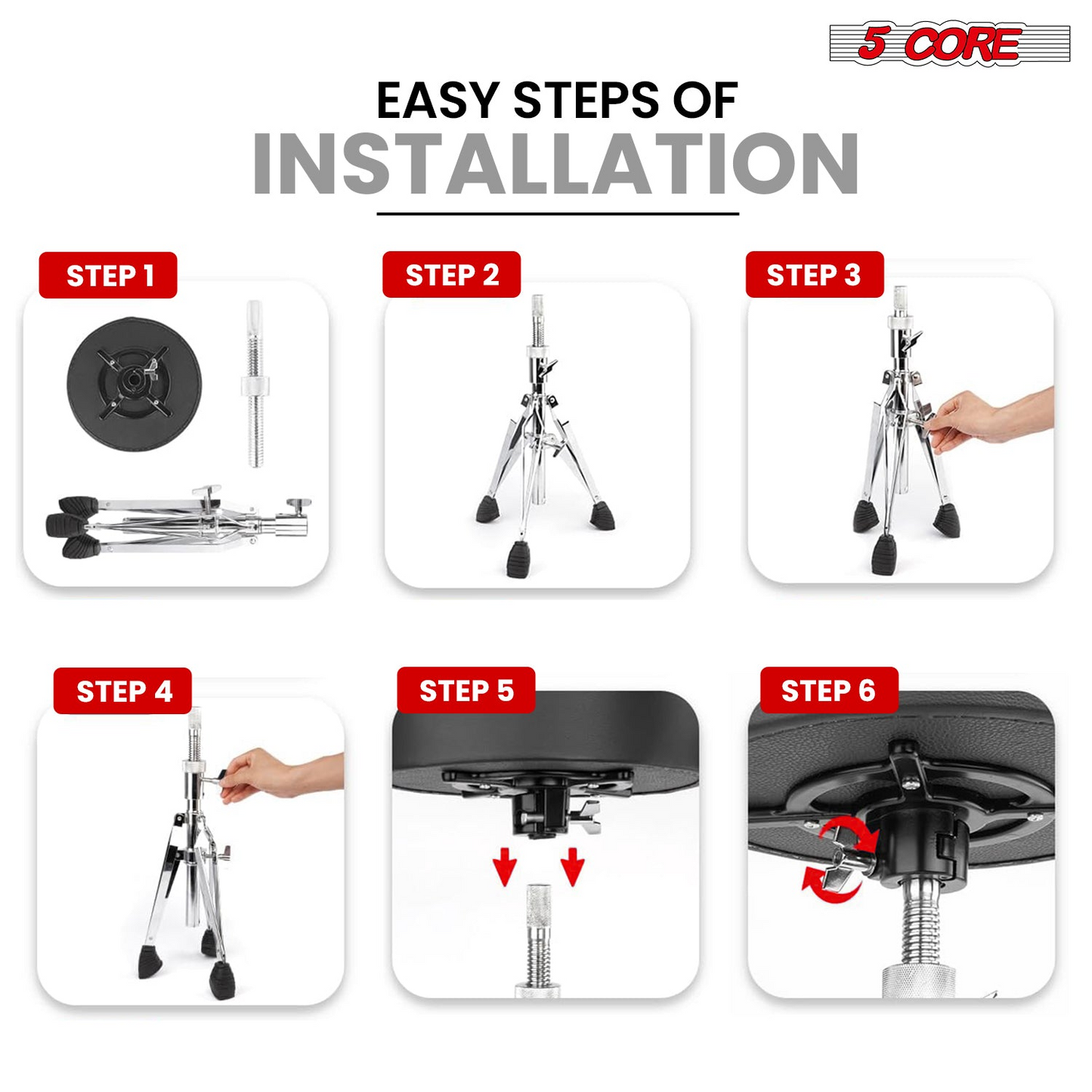 5 CORE

EASY STEPS OF
INSTALLATION

STEP 1

STEP 2

STEP 3

STEP 4

STEP 5

STEP 6