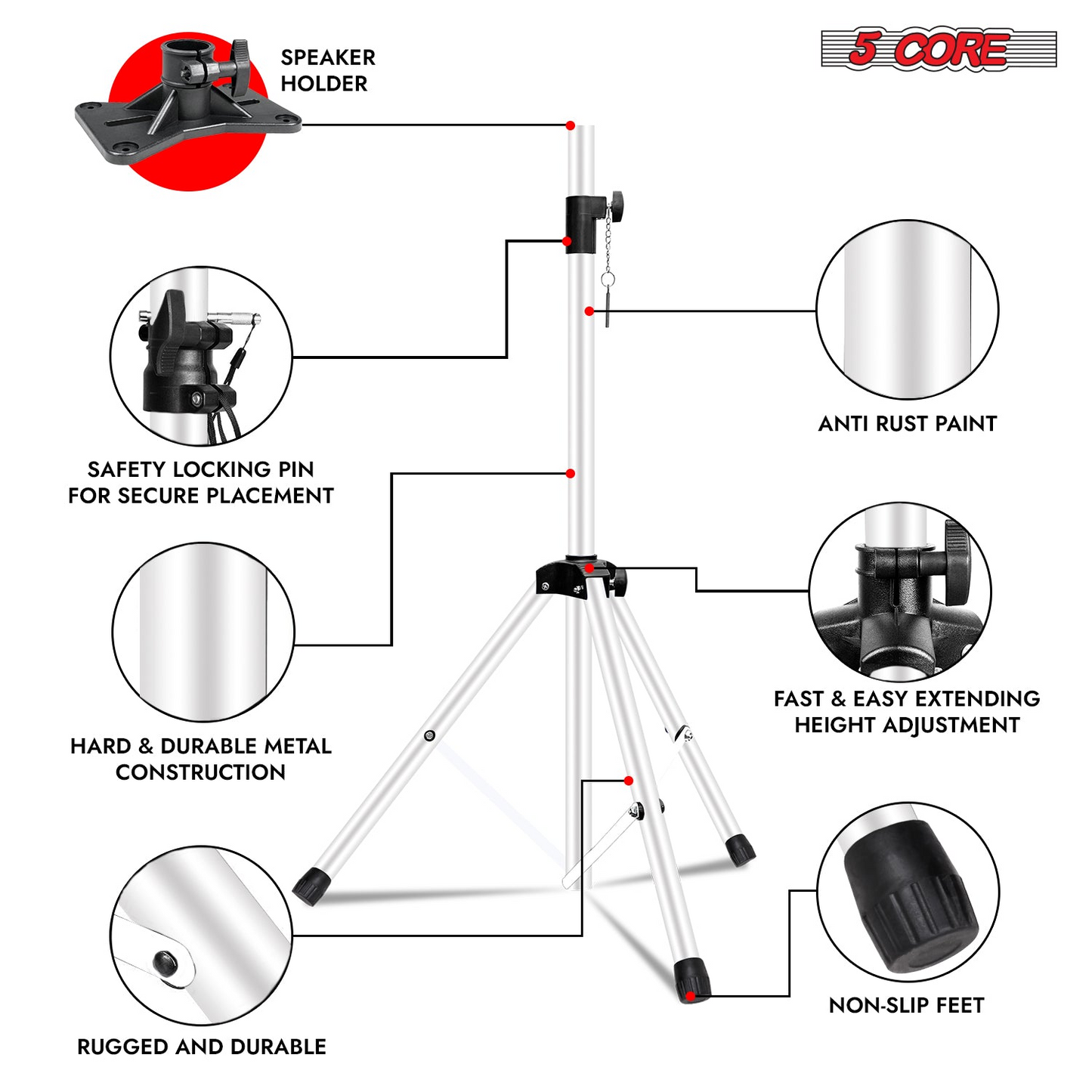 SPEAKER HOLDER

5 CORE

SAFETY LOCKING PIN FOR SECURE PLACEMENT

ANTI RUST PAINT

HARD & DURABLE METAL CONSTRUCTION

FAST & EASY EXTENDING HEIGHT ADJUSTMENT

RUGGED AND DURABLE

NON-SLIP FEET