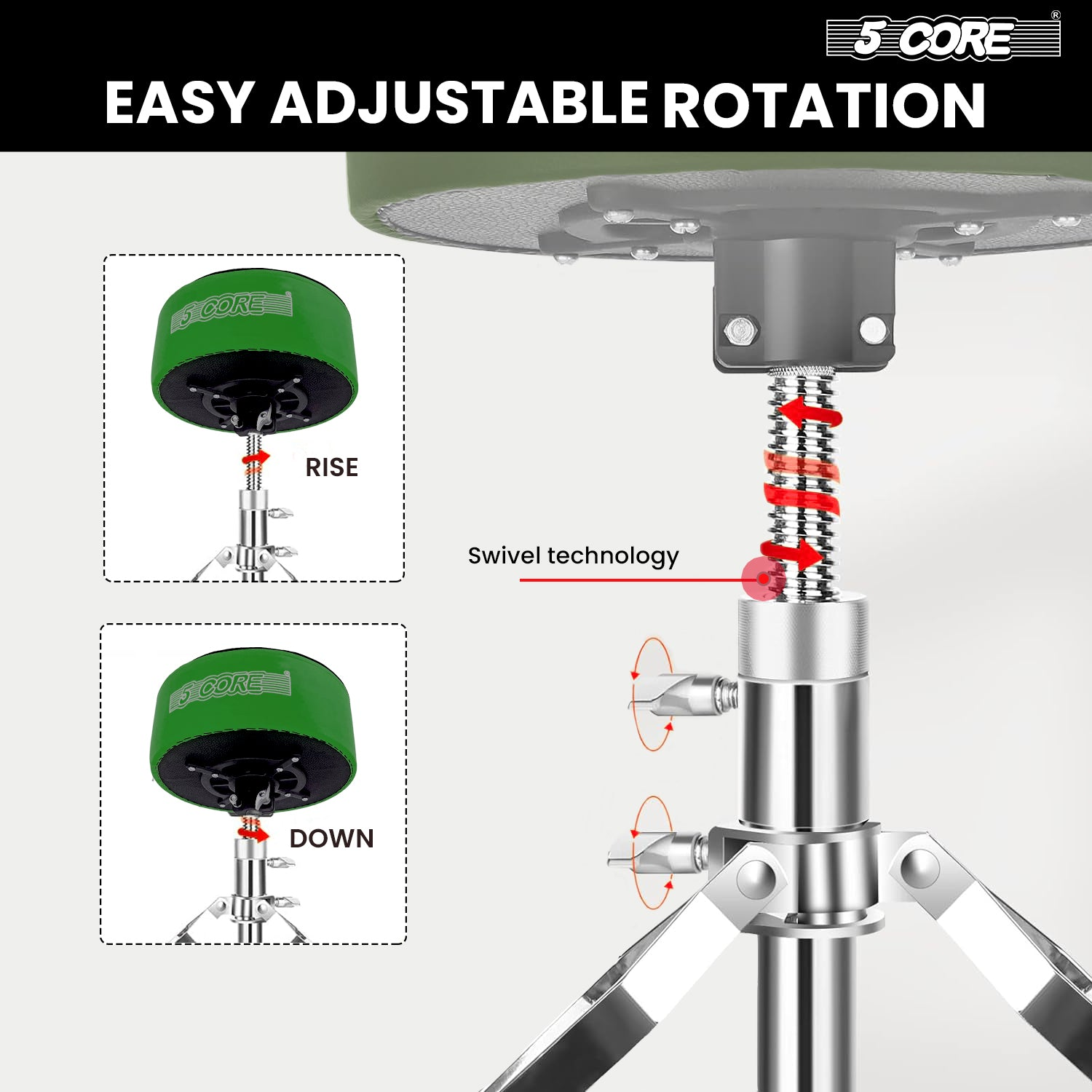 5 CORE®

EASY ADJUSTABLE ROTATION

5 CORE

RISE

5 CORE

DOWN

Swivel technology