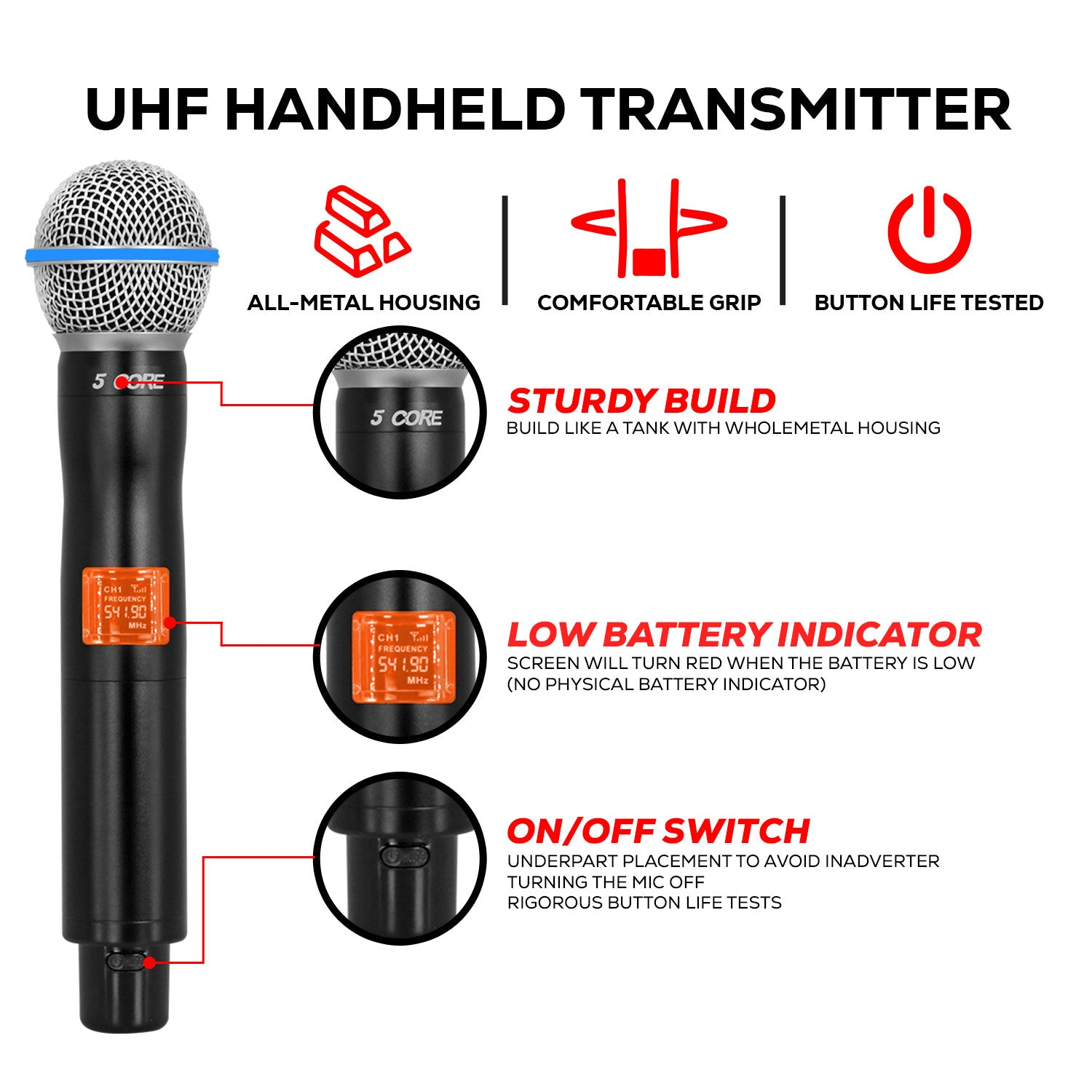 UHF HANDHELD TRANSMITTER

ALL-METAL HOUSING

COMFORTABLE GRIP

BUTTON LIFE TESTED

5 CORE

CH1
FREQUENCY
541.90
MHz

5 CORE

STURDY BUILD
BUILD LIKE A TANK WITH WHOLEMETAL HOUSING

CH1
FREQUENCY
541.90
MHz

LOW BATTERY INDICATOR
SCREEN WILL TURN RED WHEN THE BATTERY IS LOW
(NO PHYSICAL BATTERY INDICATOR)

ON/OFF SWITCH
UNDERPART PLACEMENT TO AVOID INADVERTER
TURNING THE MIC OFF
RIGOROUS BUTTON LIFE TESTS