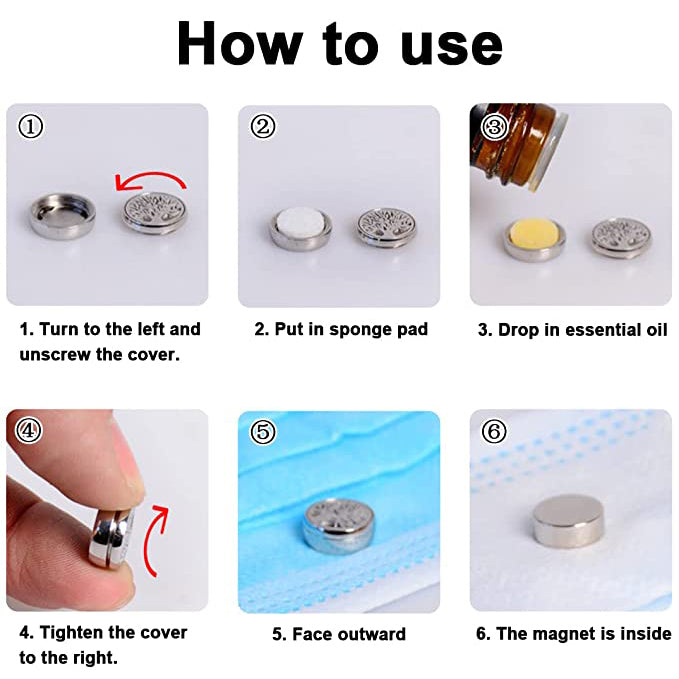 How to use

①

1. Turn to the left and unscrew the cover.

②

2. Put in sponge pad

③

3. Drop in essential oil

④

4. Tighten the cover to the right.

⑤

5. Face outward

⑥

6. The magnet is inside