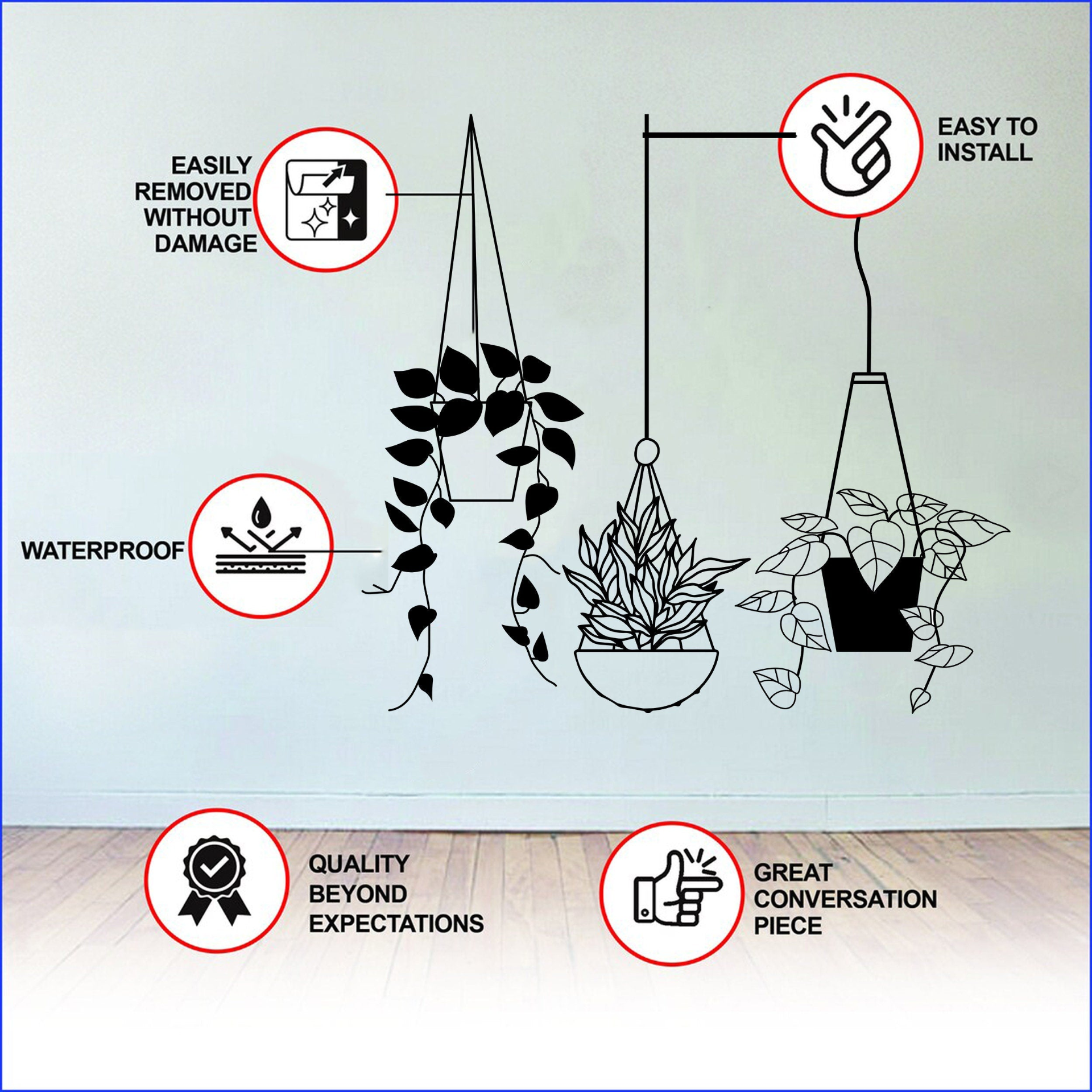 EASILY REMOVED WITHOUT DAMAGE

EASY TO INSTALL

WATERPROOF

QUALITY BEYOND EXPECTATIONS

GREAT CONVERSATION PIECE