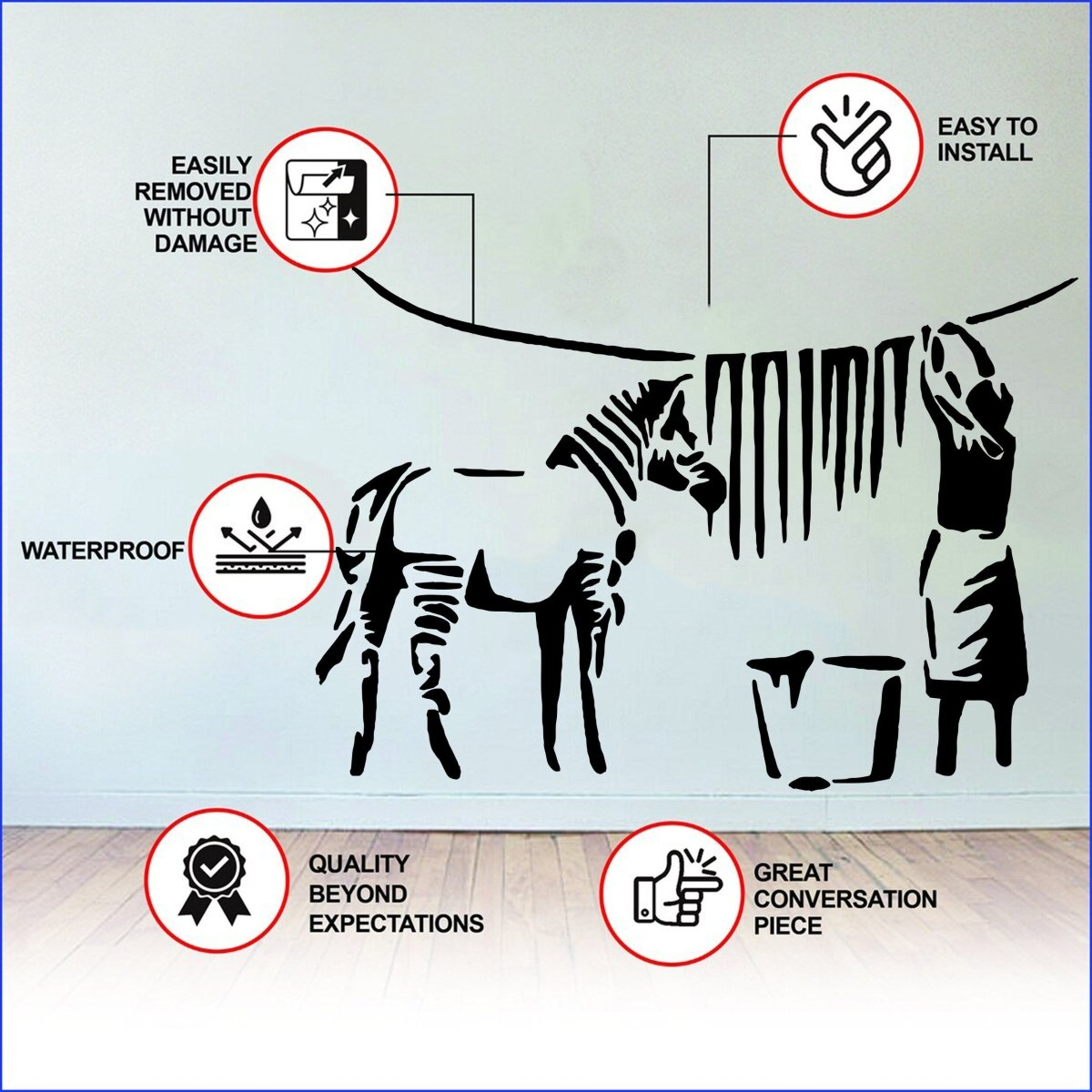 EASILY REMOVED WITHOUT DAMAGE

EASY TO INSTALL

WATERPROOF

QUALITY BEYOND EXPECTATIONS

GREAT CONVERSATION PIECE