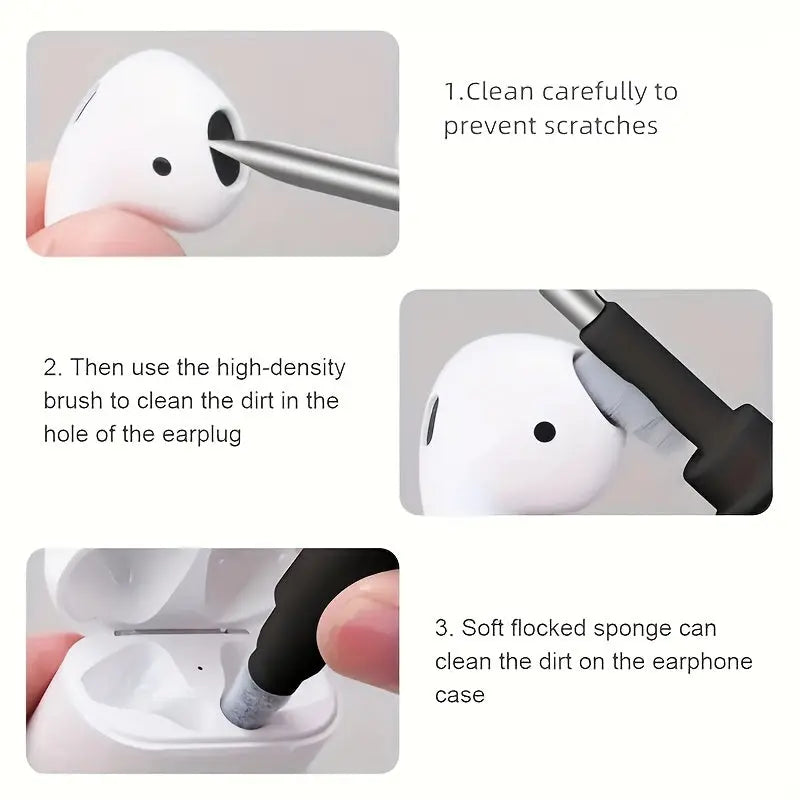 1.Clean carefully to prevent scratches

2. Then use the high-density brush to clean the dirt in the hole of the earplug

3. Soft flocked sponge can clean the dirt on the earphone case