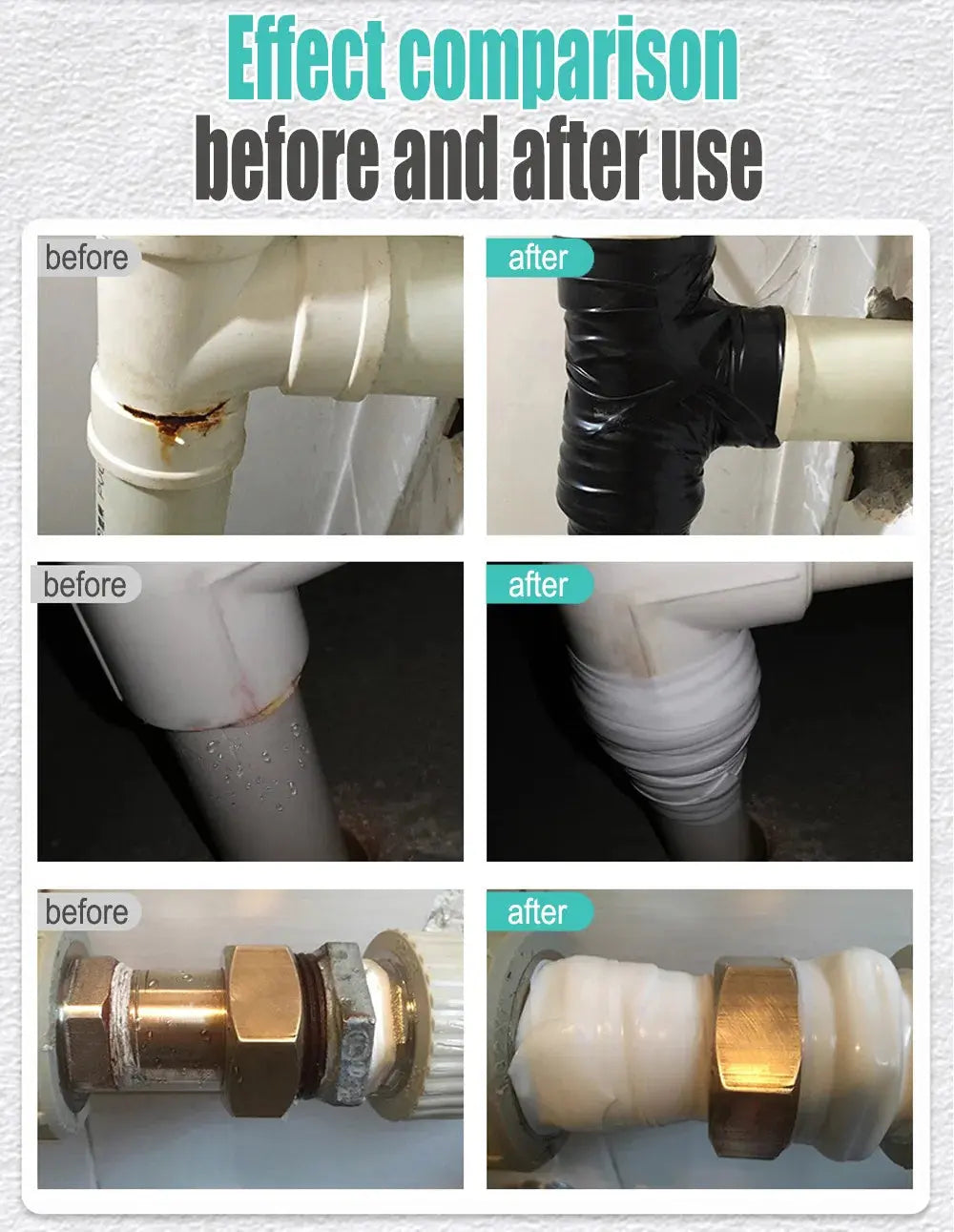 Effect comparison
before and after use

before

after

before

after

before

after