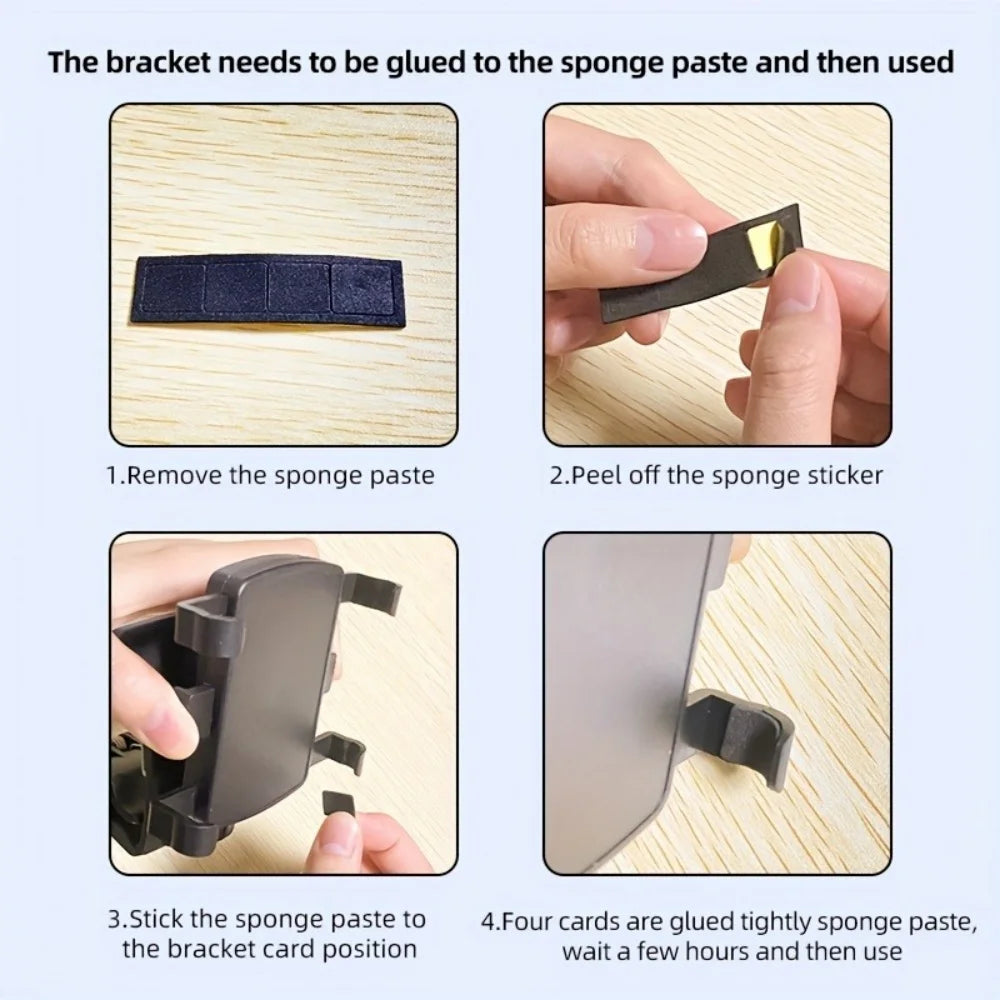 The bracket needs to be glued to the sponge paste and then used

1.Remove the sponge paste

2.Peel off the sponge sticker

3.Stick the sponge paste to the bracket card position

4.Four cards are glued tightly sponge paste, wait a few hours and then use