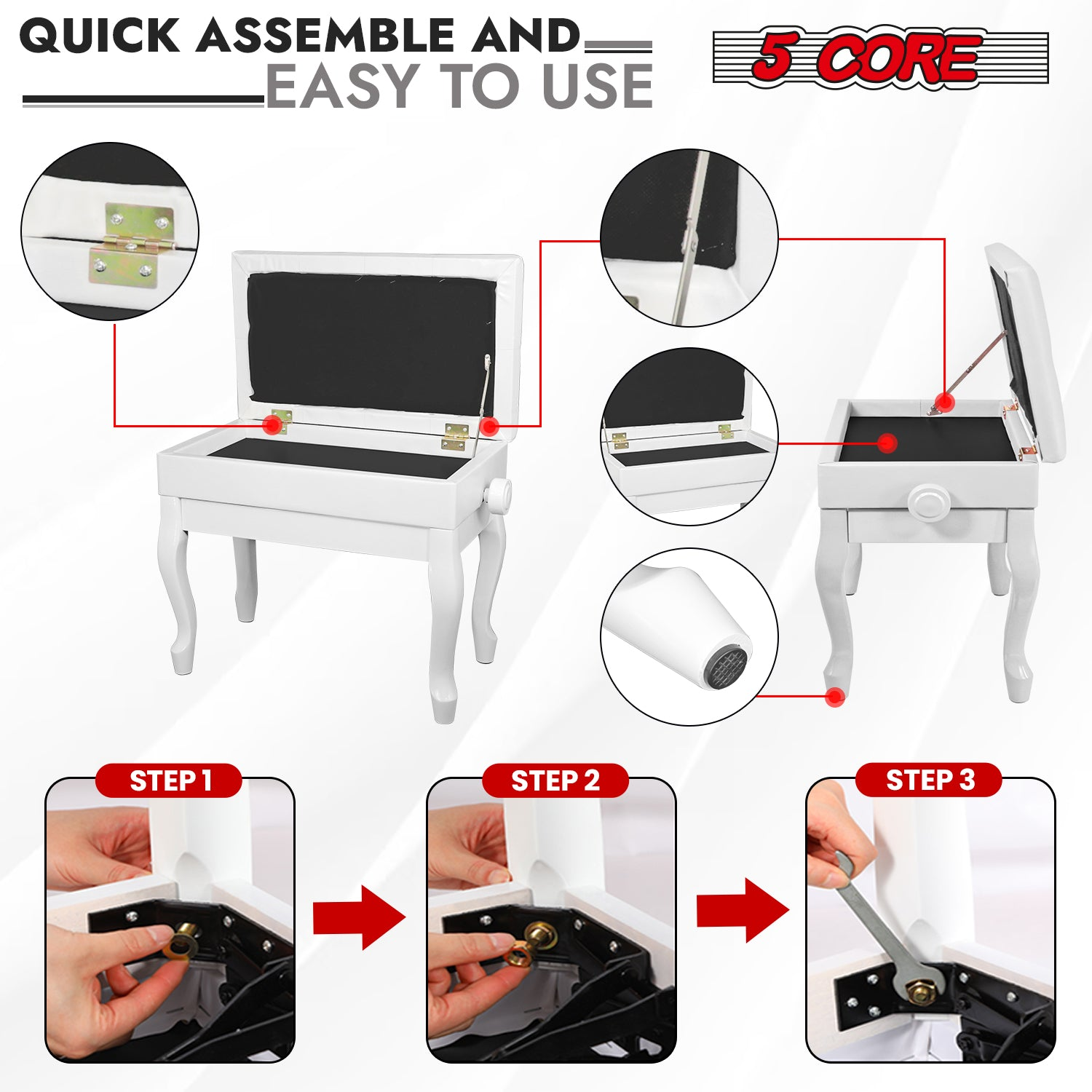 QUICK ASSEMBLE AND
EASY TO USE

5 CORE

STEP 1

STEP 2

STEP 3