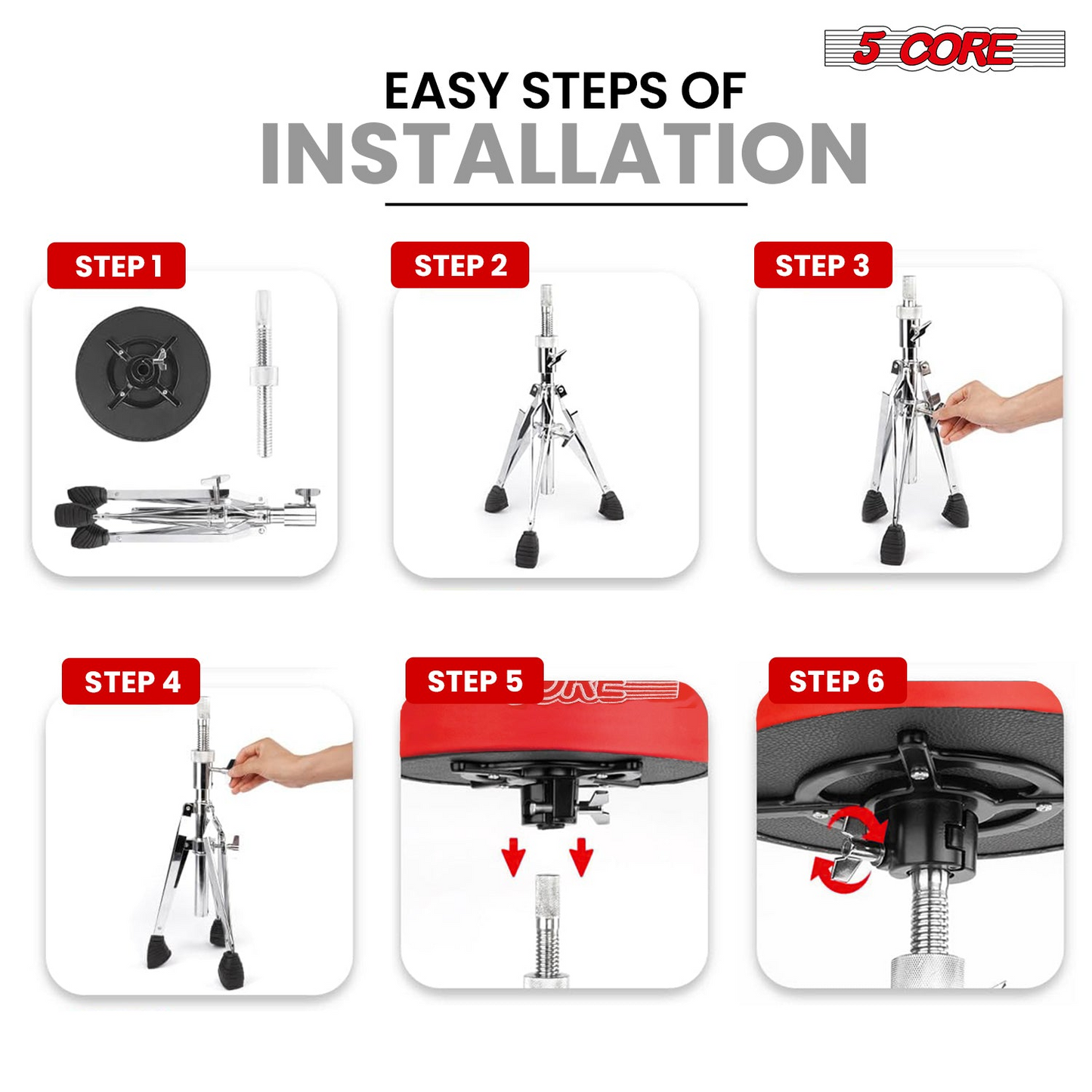 5 CORE

EASY STEPS OF
INSTALLATION

STEP 1

STEP 2

STEP 3

STEP 4

STEP 5

STEP 6