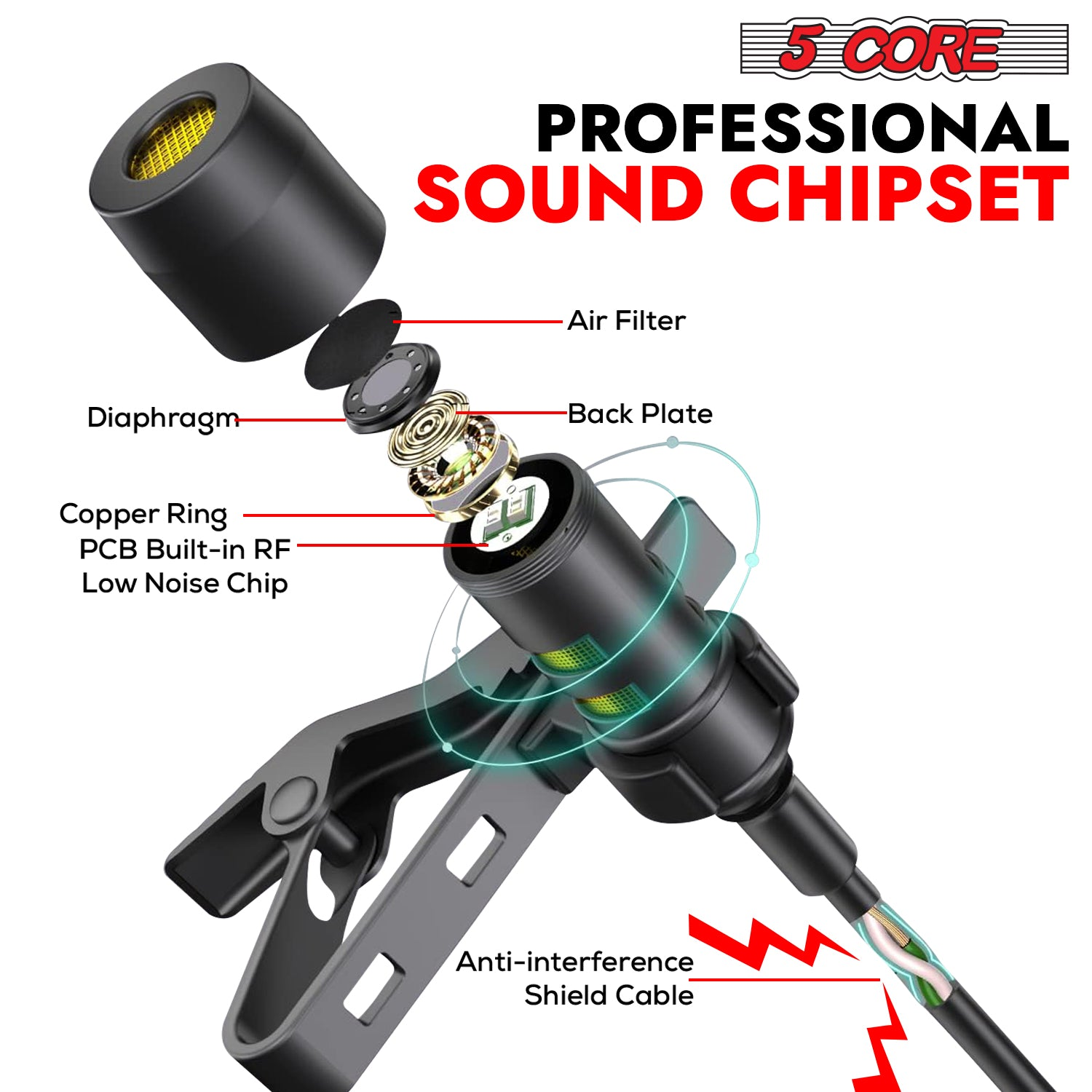 5 CORE

PROFESSIONAL
SOUND CHIPSET

Air Filter

Diaphragm

Back Plate

Copper Ring

PCB Built-in RF
Low Noise Chip

Anti-interference
Shield Cable