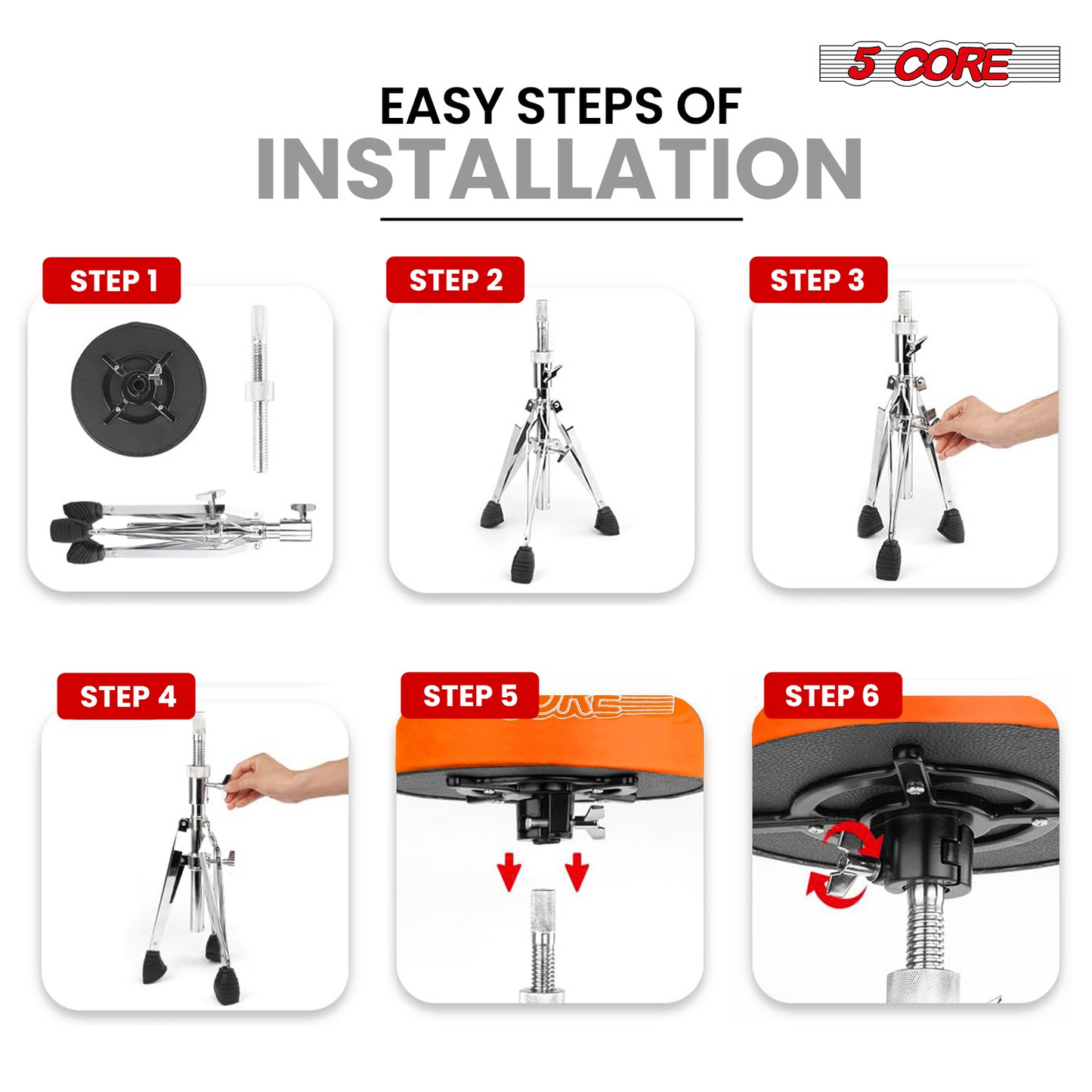 5 CORE

EASY STEPS OF
INSTALLATION

STEP 1

STEP 2

STEP 3

STEP 4

STEP 5

STEP 6