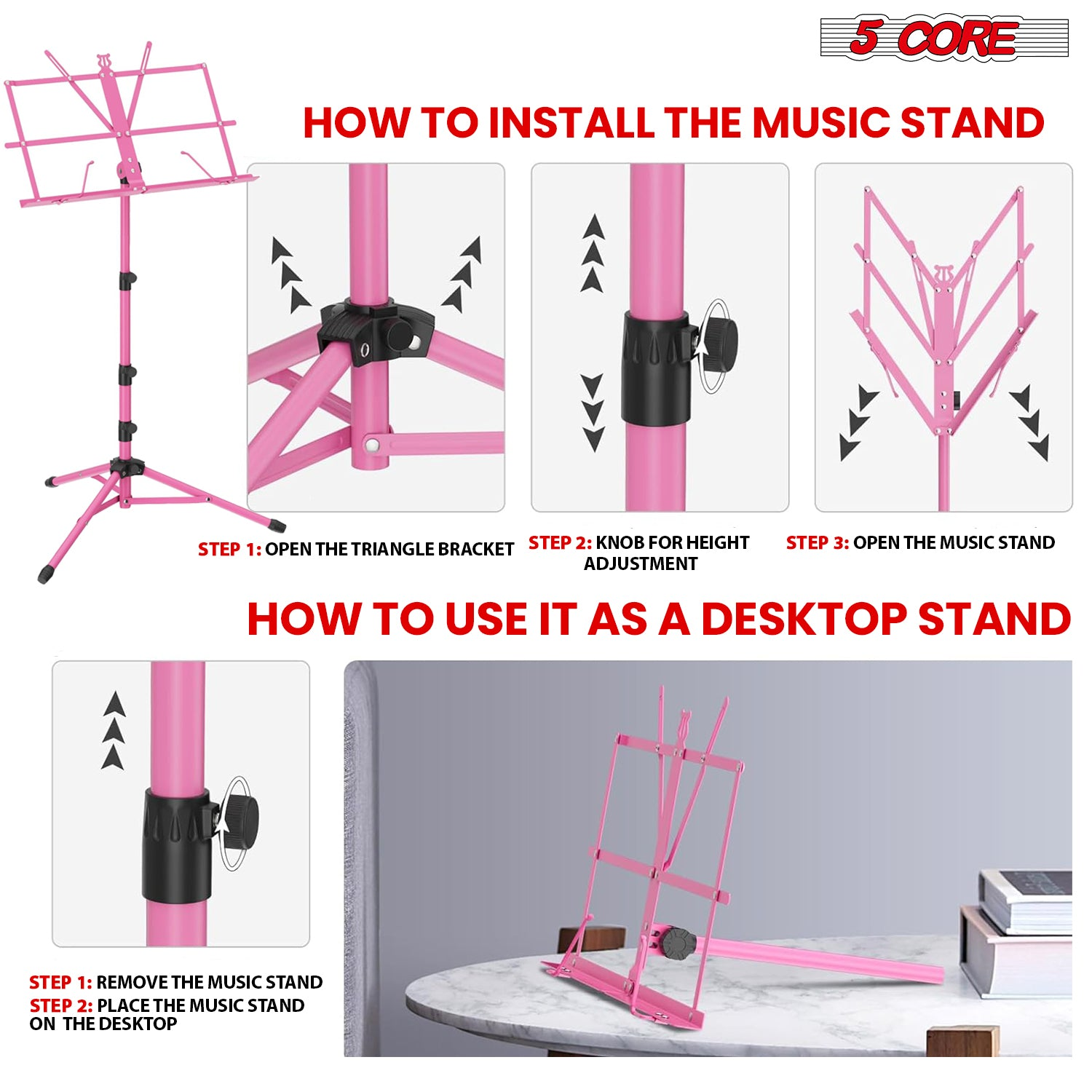 5 CORE

HOW TO INSTALL THE MUSIC STAND

STEP 1: OPEN THE TRIANGLE BRACKET

STEP 2: KNOB FOR HEIGHT ADJUSTMENT

STEP 3: OPEN THE MUSIC STAND

HOW TO USE IT AS A DESKTOP STAND

STEP 1: REMOVE THE MUSIC STAND
STEP 2: PLACE THE MUSIC STAND ON THE DESKTOP